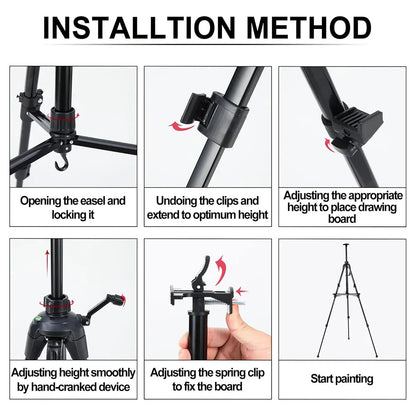 INSTALLTION METHOD

Opening the easel and locking it

Undoing the clips and extend to optimum height

Adjusting the appropriate height to place drawing board

Adjusting height smoothly by hand-cranked device

Adjusting the spring clip to fix the board

Start painting